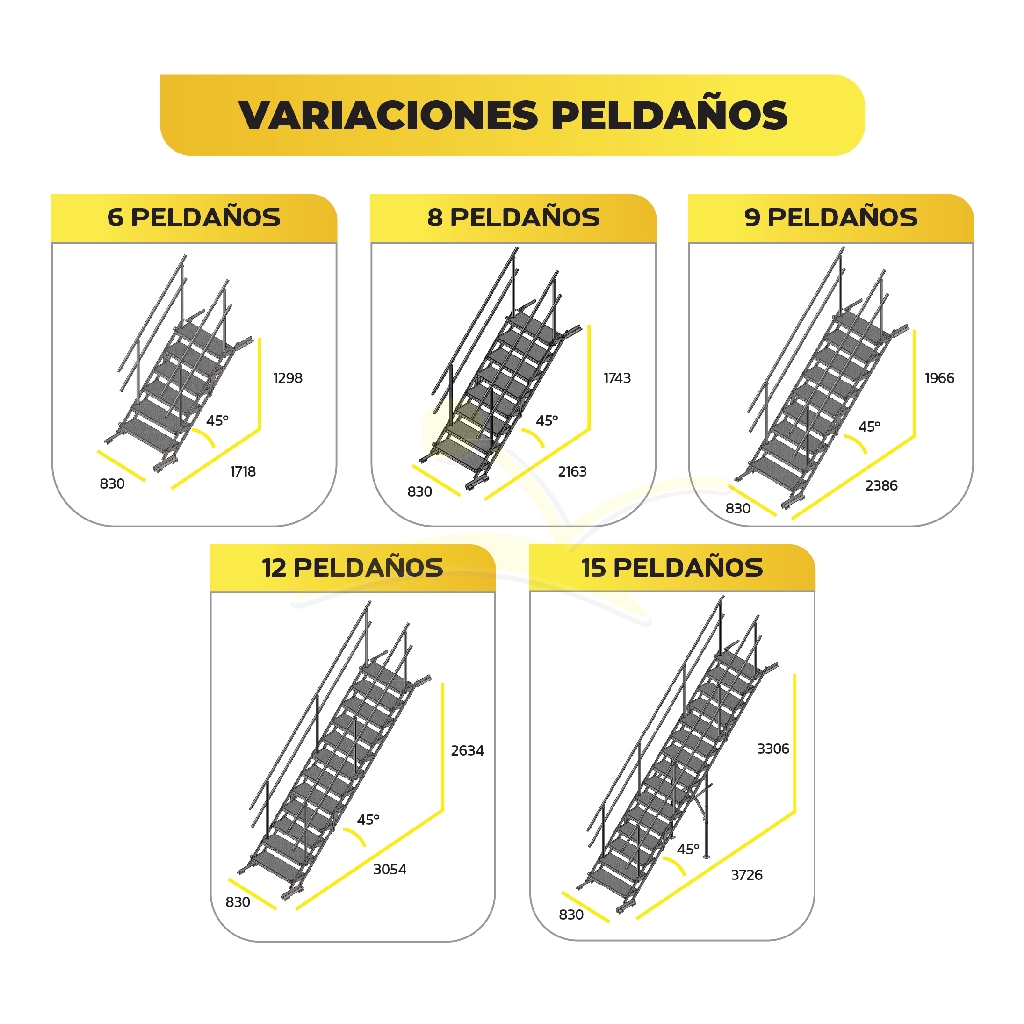 VARIACIONES PELDAÑOS

6 PELDAÑOS

1298

45°

830

1718

8 PELDAÑOS

1743

45°

830

2163

9 PELDAÑOS

1966

45°

830

2386

12 PELDAÑOS

2634

45°

830

3054

15 PELDAÑOS

3306

45°

830

3726